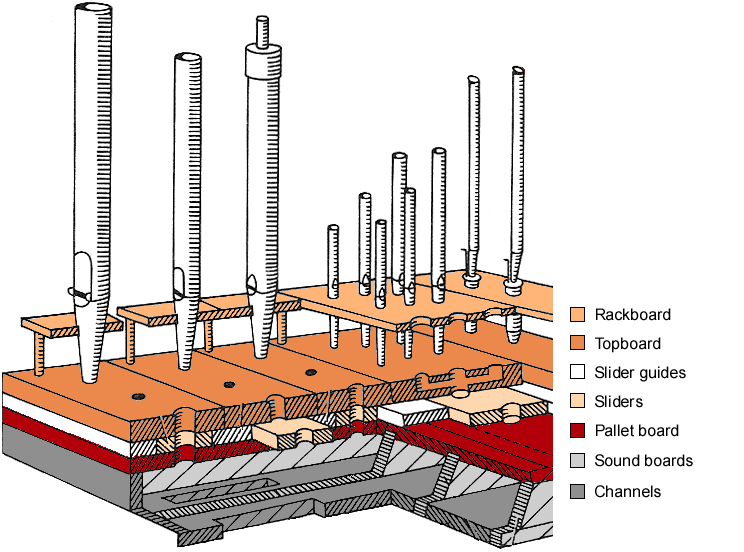 Rackboard
Topboard
Slider guides
Sliders
Pallet board
Sound boards
Channels